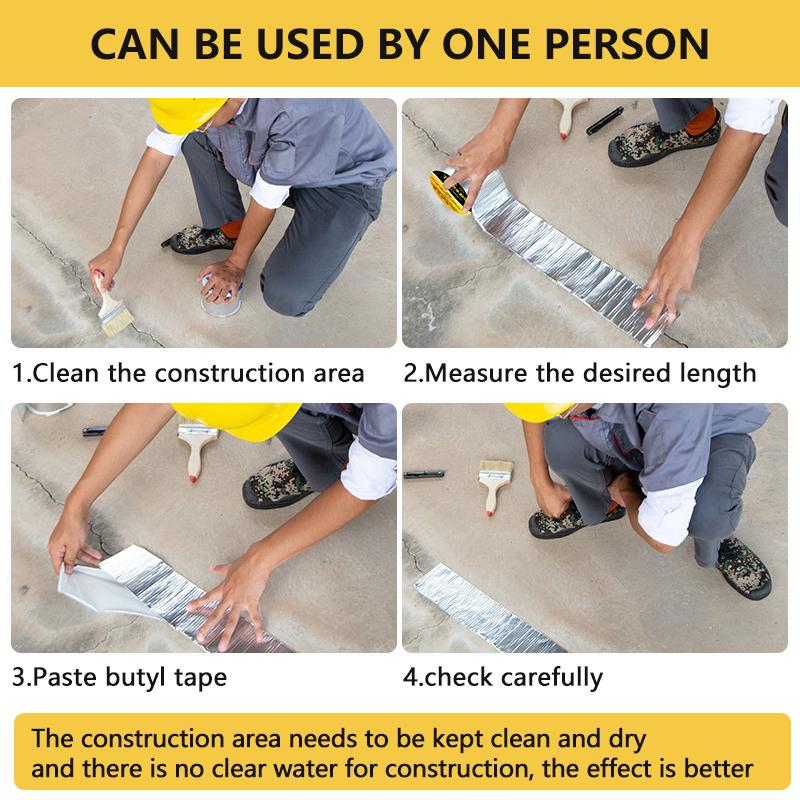 CAN BE USED BY ONE PERSON

1.Clean the construction area

2.Measure the desired length

3.Paste butyl tape

4.check carefully

The construction area needs to be kept clean and dry and there is no clear water for construction, the effect is better